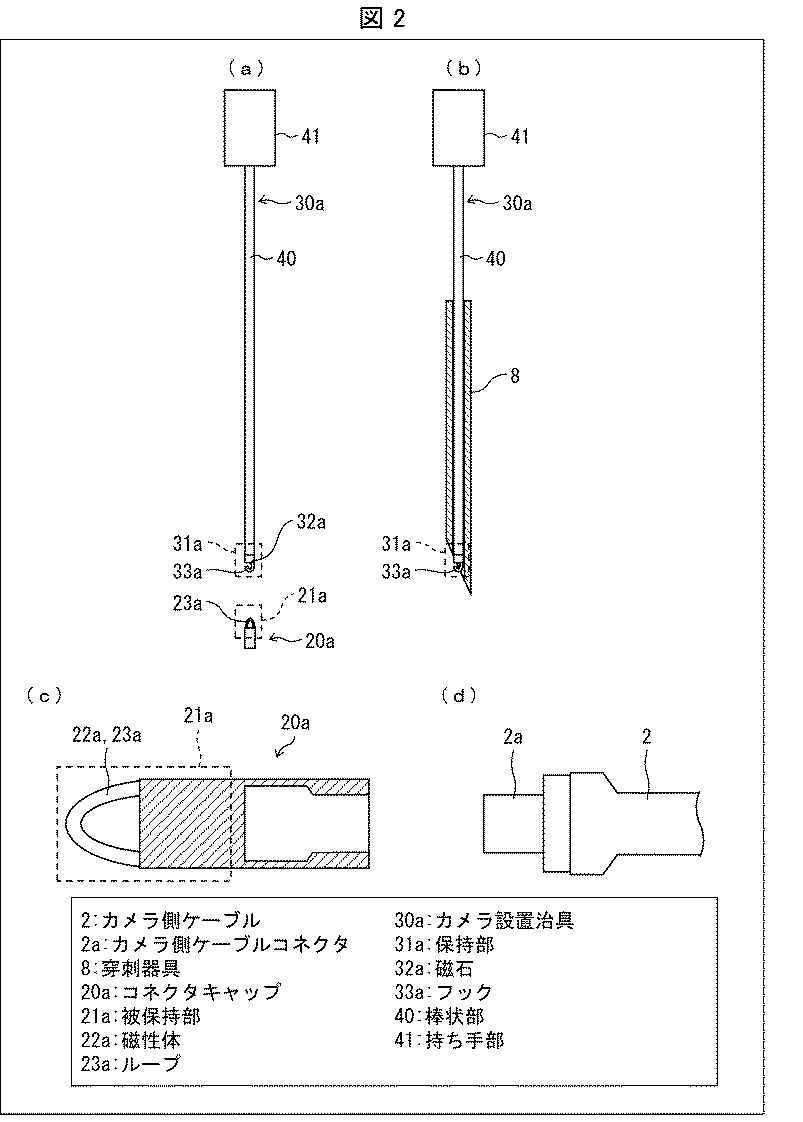 図 2

(a)

41

30a

40

32a

31a

33a

23a

21a

20a

(b)

41

30a

40

8

31a

33a

(c)

22a, 23a

21a

20a

(d)

2a

2

2:カメラ側ケーブル
2a:カメラ側ケーブルコネクタ
8:穿刺器具
20a:コネクタキャップ
21a:被保持部
22a:磁性体
23a:ループ

30a:カメラ設置治具
31a:保持部
32a:磁石
33a:フック
40:棒状部
41:持ち手部